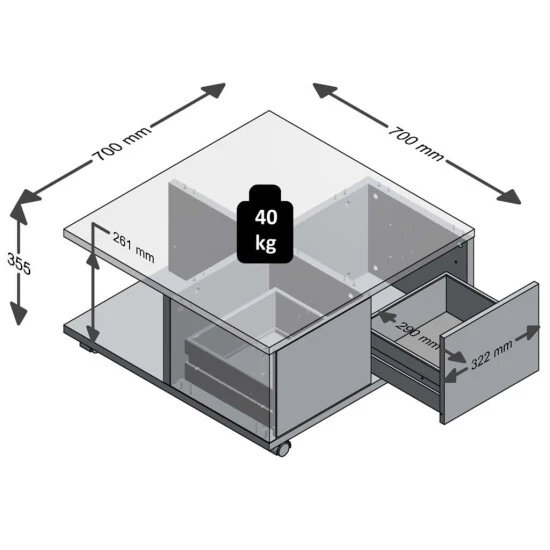 700 mm

700 mm

355

261 mm

40
kg

290 mm

322 mm